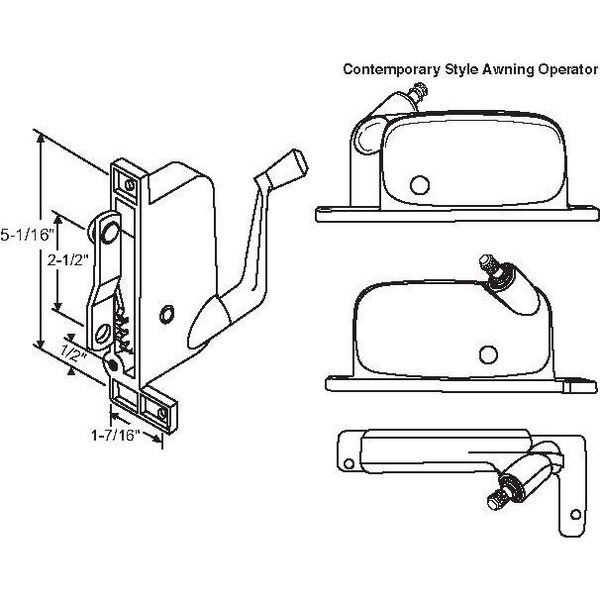 Contemporary Style Awning Operator

5-1/16"

2-1/2"

1/2"

1-7/16"